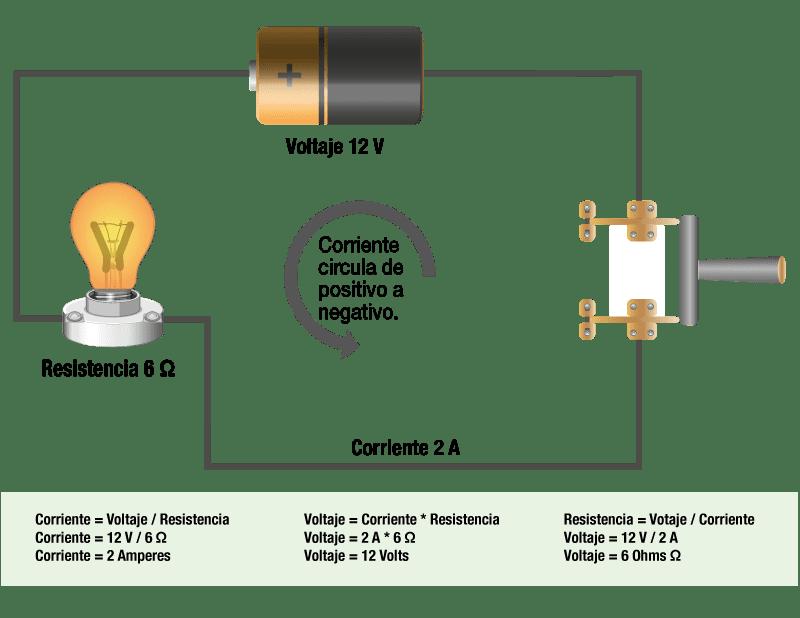 +

Voltaje 12 V

Corriente circula de positivo a negativo.

Resistencia 6 Ω

Corriente 2 A

Corriente = Voltaje / Resistencia
Corriente = 12 V / 6 Ω
Corriente = 2 Amperes

Voltaje = Corriente * Resistencia
Voltaje = 2 A * 6 Ω
Voltaje = 12 Volts

Resistencia = Votaje / Corriente
Voltaje = 12 V / 2 A
Voltaje = 6 Ohms Ω