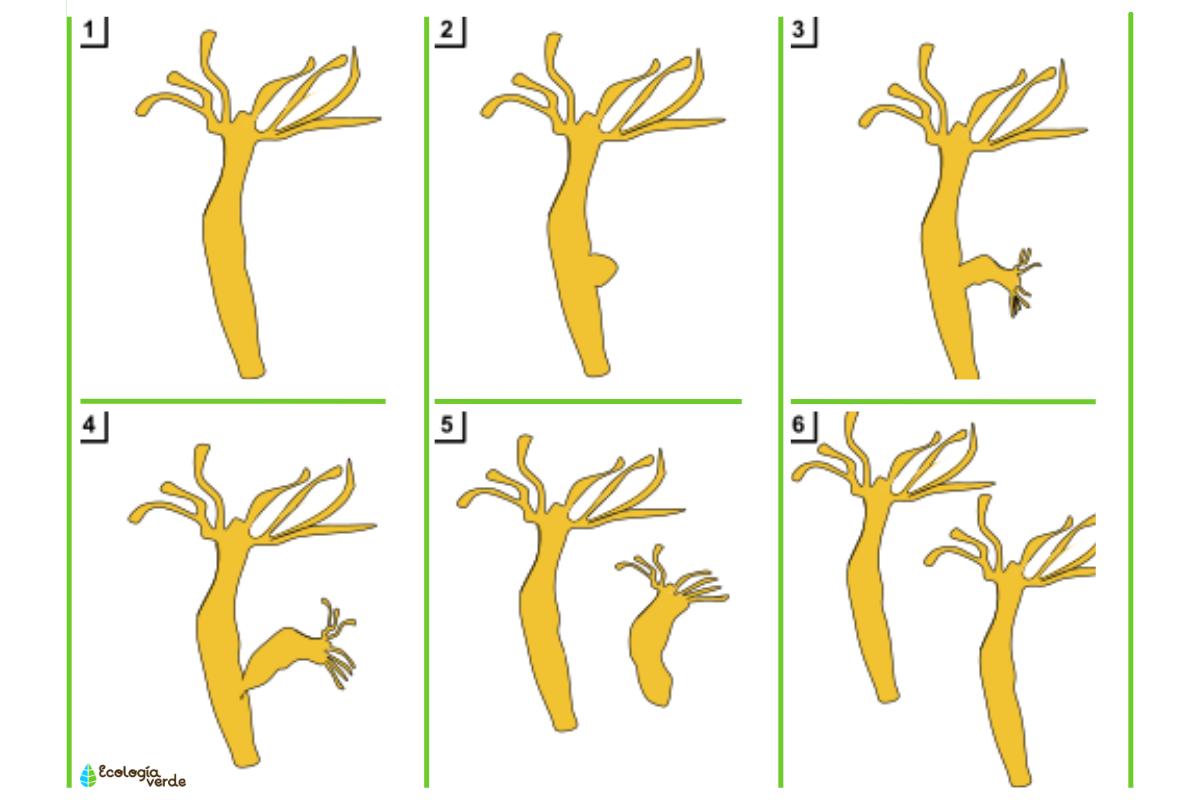 1

2

3

4

5

6

Ecología verde